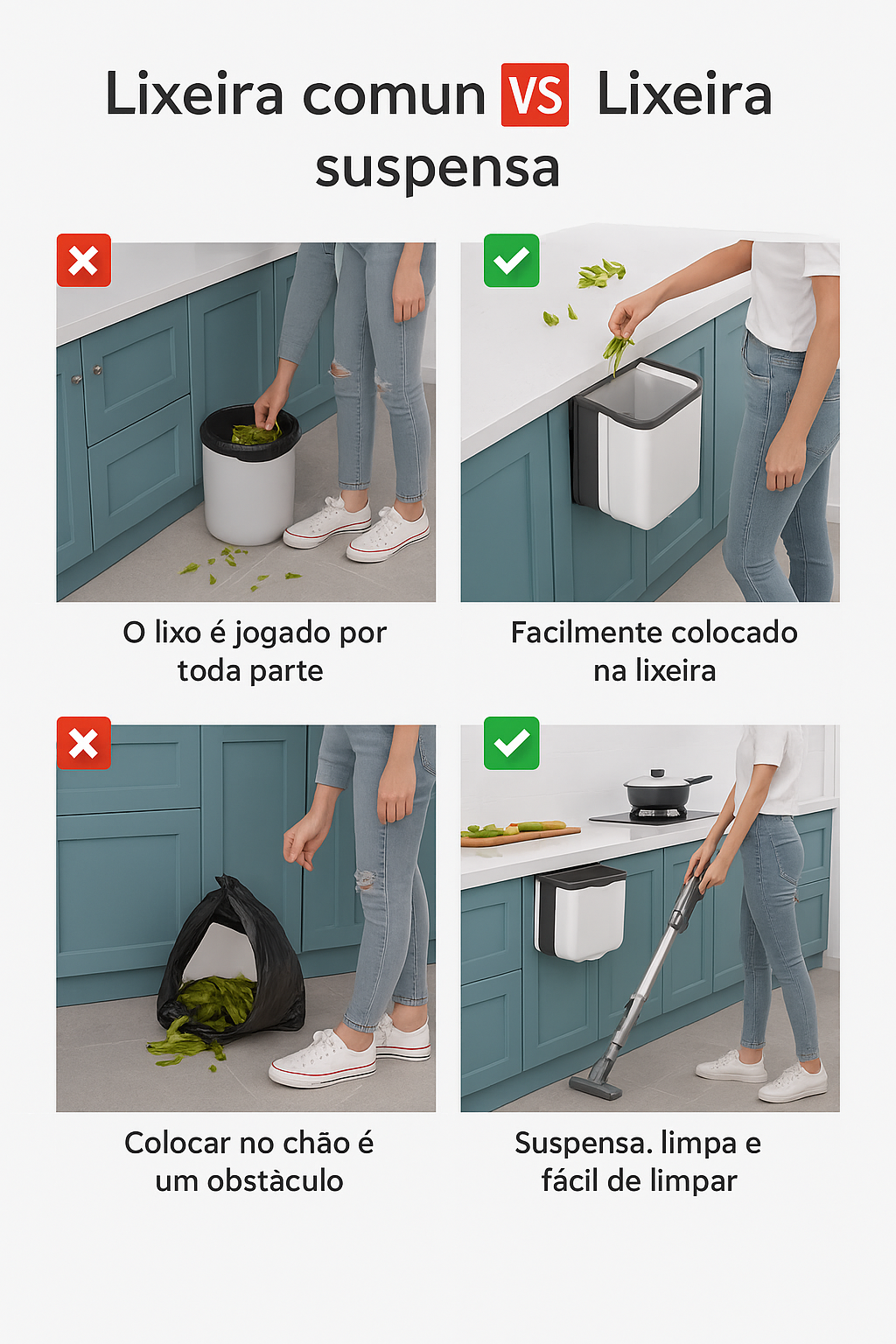 Lixeira comun VS Lixeira suspensa

O lixo é jogado por toda parte

Facilmente colocado na lixeira

Colocar no chão é um obstàculo

Suspensa. limpa e fácil de limpar